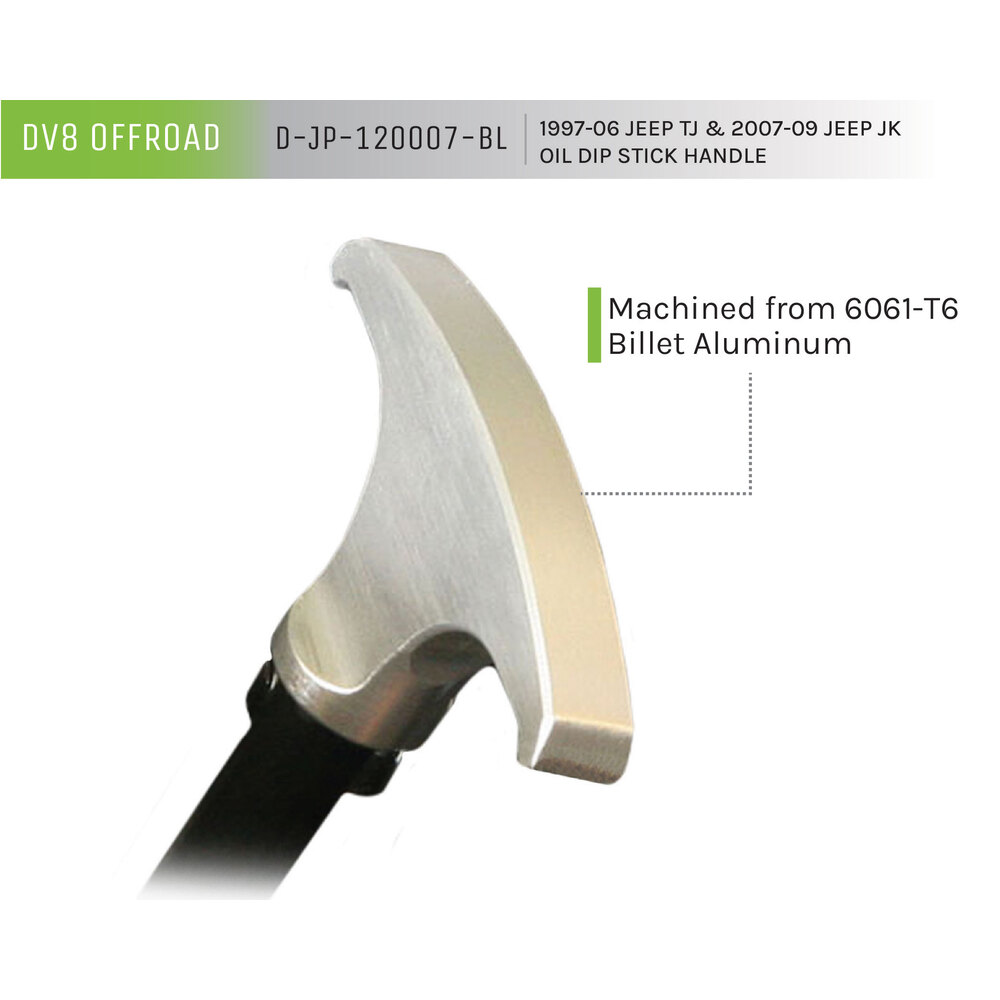 DV8 OFFROAD

D-JP-120007-BL

1997-06 JEEP TJ & 2007-09 JEEP JK
OIL DIP STICK HANDLE

Machined from 6061-T6
Billet Aluminum